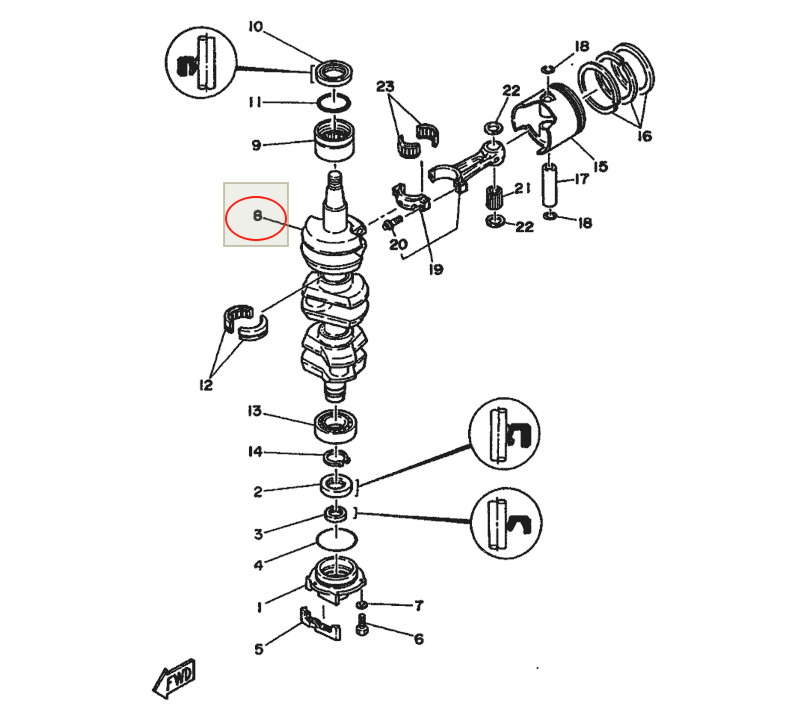 10
18
11
23
22
16
9
15
21
17
8
20
22
18
19
12
13
14
2
3
4
1
7
5
6
FWD