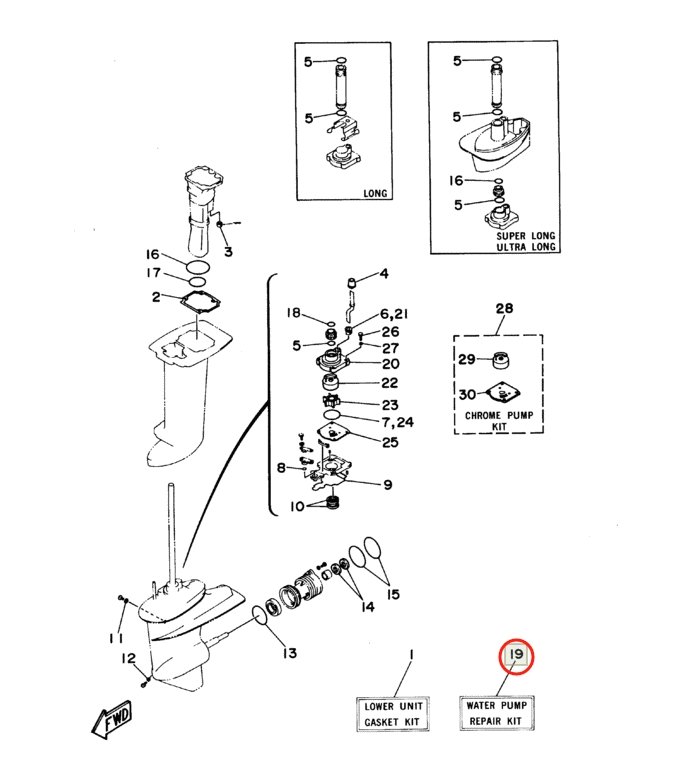 5
5
LONG

5
5
16
5
SUPER LONG
ULTRA LONG

3
16
17
2

4
18
6,21
26
5
27
20
22
23
7,24
25
8
9
10

28
29
30
CHROME PUMP
KIT

11
12
13
14
15

FWD

1
LOWER UNIT
GASKET KIT

19
WATER PUMP
REPAIR KIT