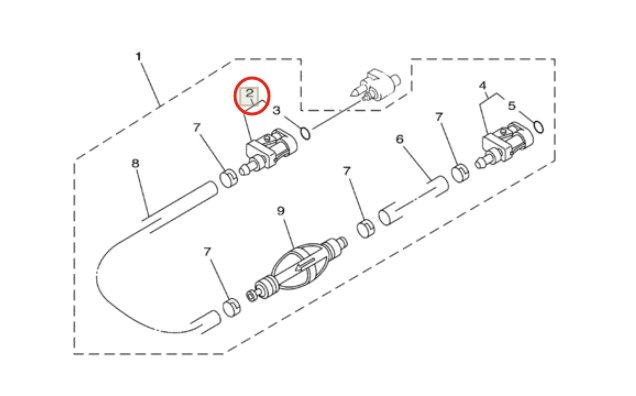 1
2
3
4
5
7
7
6
8
7
9
7