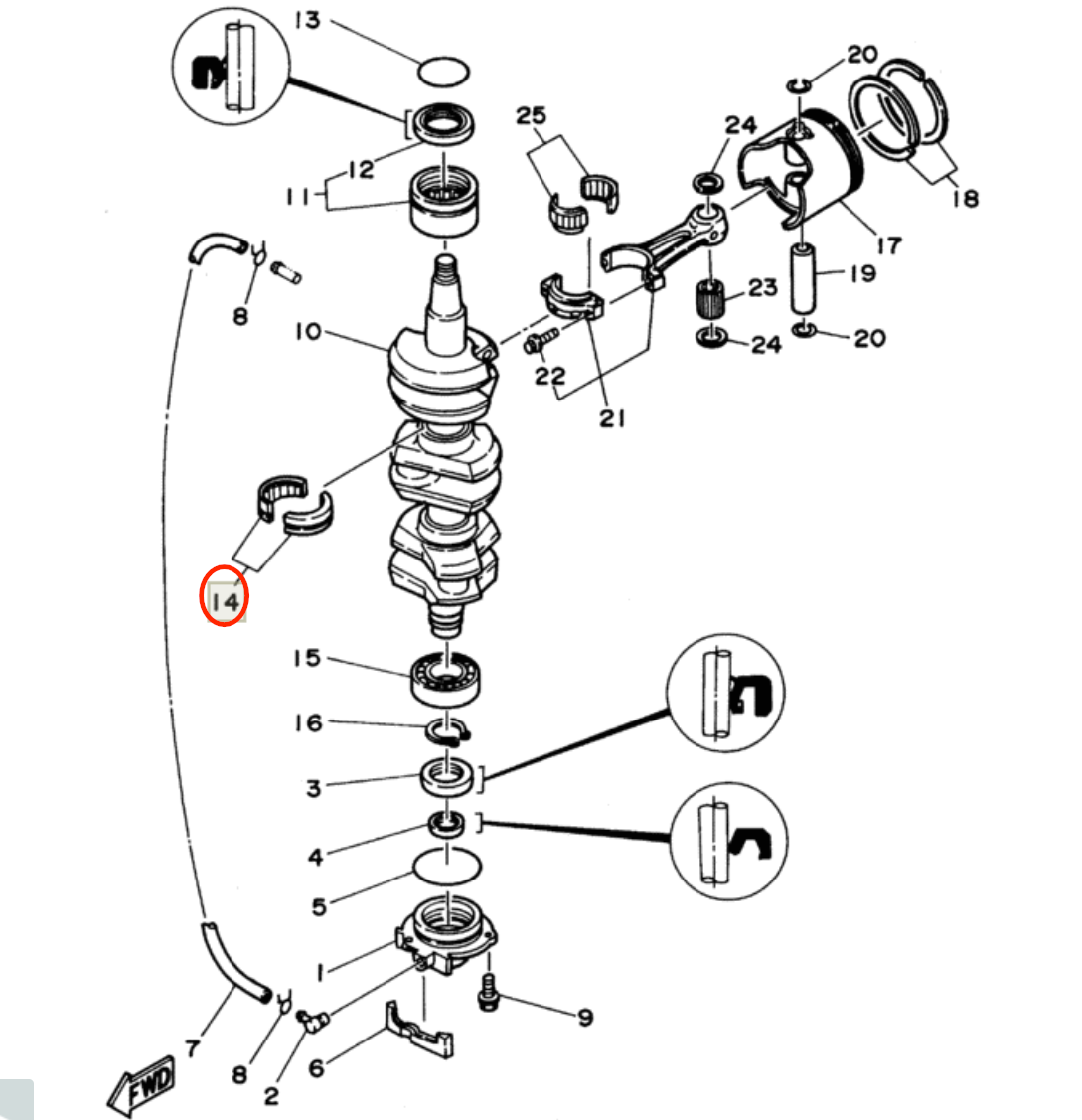 13
20
25
24
12
11
18
17
8
23
19
10
24
20
22
21
14
15
16
3
4
5
1
9
7
8
2
6
FWD